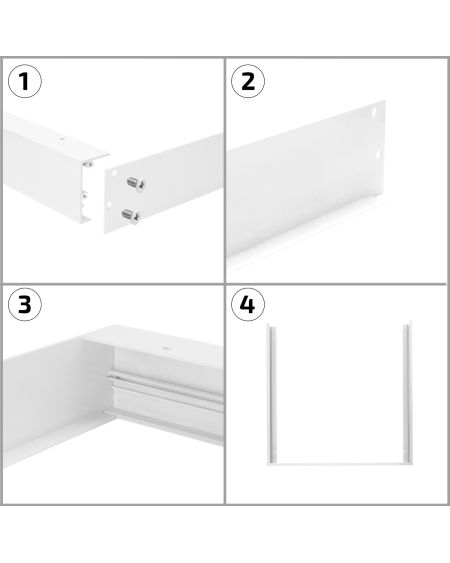 1

2

3

4